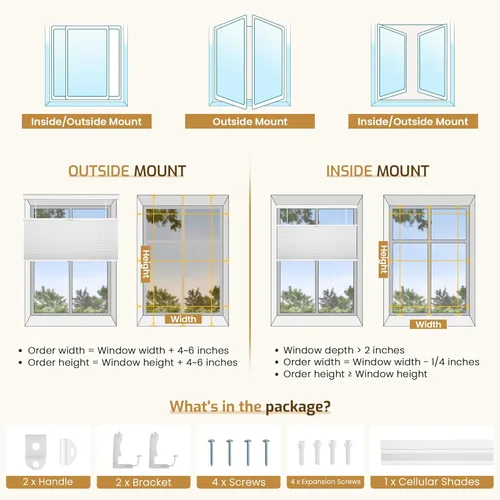 Inside/Outside Mount

Outside Mount

Inside/Outside Mount

OUTSIDE MOUNT

Height

Width

• Order width = Window width + 4~6 inches
• Order height = Window height + 4~6 inches

INSIDE MOUNT

Height

Width

• Window depth > 2 inches
• Order width = Window width - 1/4 inches
• Order height ≥ Window height

What's in the package?

2 x Handle

2 x Bracket

4 x Screws

4 x Expansion Screws

1 x Cellular Shades