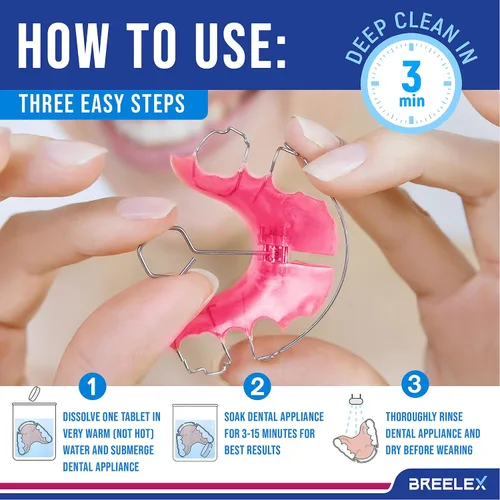 HOW TO USE:

THREE EASY STEPS

DEEP CLEAN IN
3
min

1
DISSOLVE ONE TABLET IN VERY WARM (NOT HOT) WATER AND SUBMERGE DENTAL APPLIANCE

2
SOAK DENTAL APPLIANCE FOR 3-15 MINUTES FOR BEST RESULTS

3
THOROUGHLY RINSE DENTAL APPLIANCE AND DRY BEFORE WEARING

BREELEX