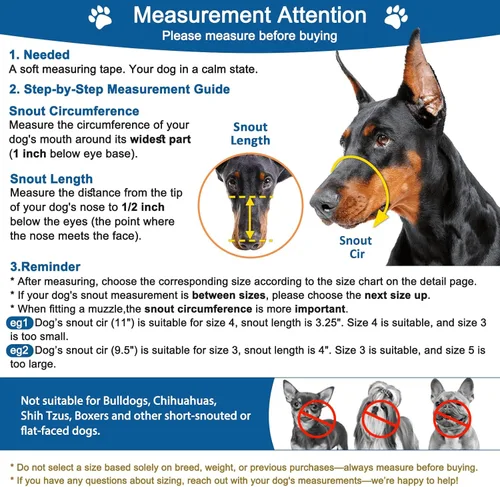 Measurement Attention
Please measure before buying

1. Needed
A soft measuring tape. Your dog in a calm state.

2. Step-by-Step Measurement Guide

Snout Circumference
Measure the circumference of your dog's mouth around its widest part (1 inch below eye base).

Snout Length
Measure the distance from the tip of your dog's nose to 1/2 inch below the eyes (the point where the nose meets the face).

Snout Length

Snout Cir

3.Reminder
* After measuring, choose the corresponding size according to the size chart on the detail page.
* If your dog's snout measurement is between sizes, please choose the next size up.
* When fitting a muzzle,the snout circumference is more important.
eg1 Dog's snout cir (11") is suitable for size 4, snout length is 3.25". Size 4 is suitable, and size 3 is too small.
eg2 Dog's snout cir (9.5") is suitable for size 3, snout length is 4". Size 3 is suitable, and size 5 is too large.

Not suitable for Bulldogs, Chihuahuas, Shih Tzus, Boxers and other short-snouted or flat-faced dogs.

* Do not select a size based solely on breed, weight, or previous purchases—always measure before buying.
* If you have any questions about sizing, reach out with your dog's measurements—we're happy to help!