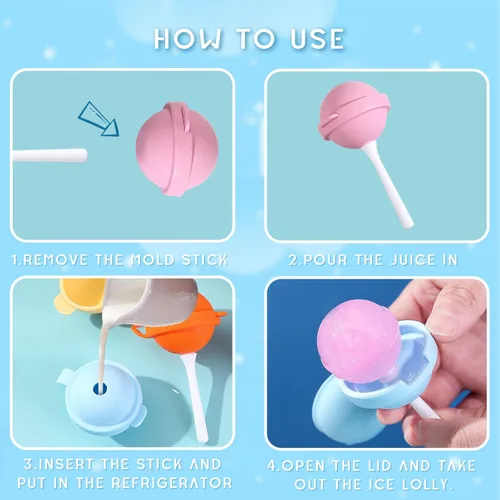 HOW TO USE

1.REMOVE THE MOLD STICK

2.POUR THE JUICE IN

3.INSERT THE STICK AND PUT IN THE REFRIGERATOR

4.OPEN THE LID AND TAKE OUT THE ICE LOLLY.