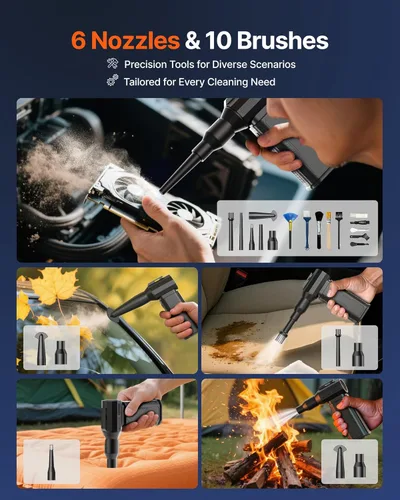 6 Nozzles & 10 Brushes

Precision Tools for Diverse Scenarios

Tailored for Every Cleaning Need