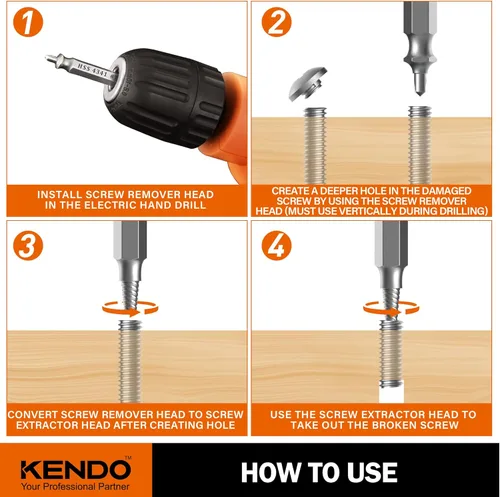 1

HSS 4341

INSTALL SCREW REMOVER HEAD IN THE ELECTRIC HAND DRILL

2

CREATE A DEEPER HOLE IN THE DAMAGED SCREW BY USING THE SCREW REMOVER HEAD (MUST USE VERTICALLY DURING DRILLING)

3

CONVERT SCREW REMOVER HEAD TO SCREW EXTRACTOR HEAD AFTER CREATING HOLE

4

USE THE SCREW EXTRACTOR HEAD TO TAKE OUT THE BROKEN SCREW

KENDO™
Your Professional Partner

HOW TO USE