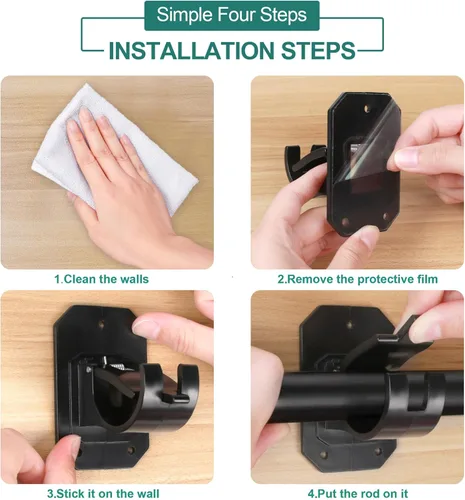 Simple Four Steps

INSTALLATION STEPS

1.Clean the walls

2.Remove the protective film

3.Stick it on the wall

4.Put the rod on it