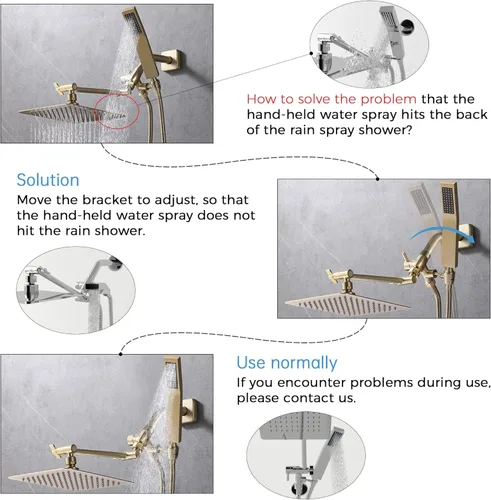 How to solve the problem that the hand-held water spray hits the back of the rain spray shower?

Solution
Move the bracket to adjust, so that the hand-held water spray does not hit the rain shower.

Use normally
If you encounter problems during use, please contact us.