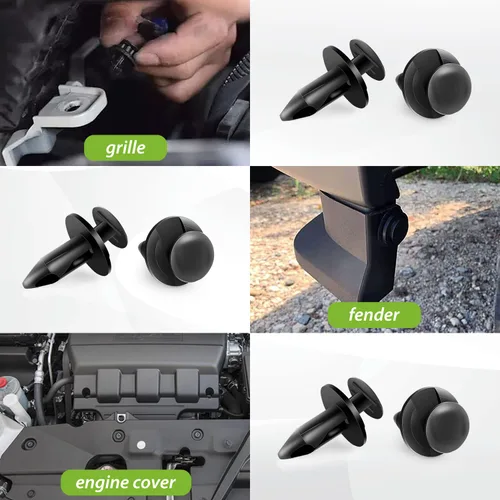 grille

fender

engine cover