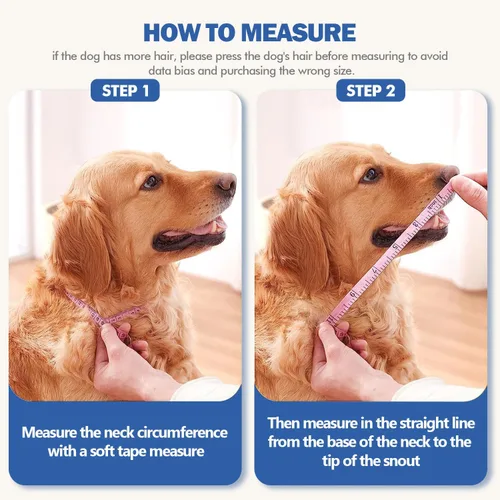 HOW TO MEASURE

if the dog has more hair, please press the dog's hair before measuring to avoid data bias and purchasing the wrong size.

STEP 1

Measure the neck circumference with a soft tape measure

STEP 2

Then measure in the straight line from the base of the neck to the tip of the snout