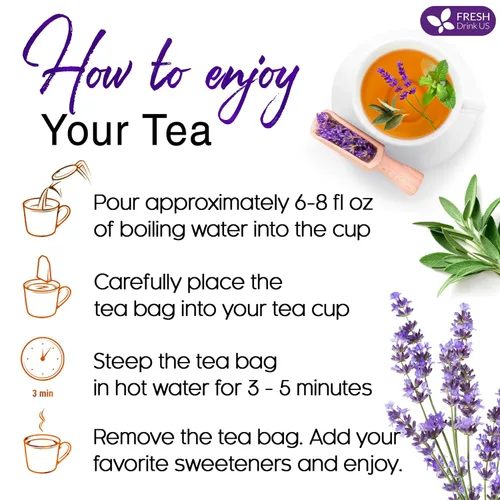 FRESH
Drink US

How to enjoy
Your Tea

Pour approximately 6-8 fl oz of boiling water into the cup

Carefully place the tea bag into your tea cup

3 min

Steep the tea bag in hot water for 3 - 5 minutes

Remove the tea bag. Add your favorite sweeteners and enjoy.