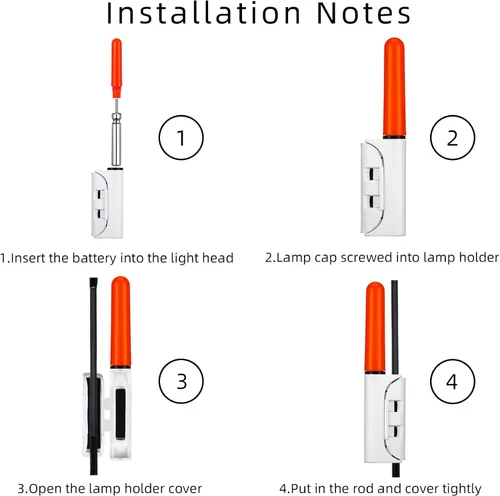 Installation Notes

1

2

1.Insert the battery into the light head

2.Lamp cap screwed into lamp holder

3

4

3.Open the lamp holder cover

4.Put in the rod and cover tightly