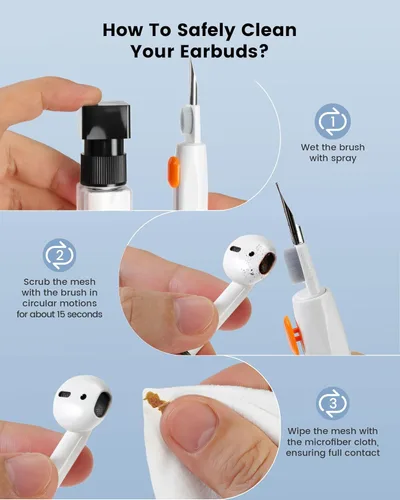 How To Safely Clean Your Earbuds?

1
Wet the brush with spray

2
Scrub the mesh with the brush in circular motions for about 15 seconds

3
Wipe the mesh with the microfiber cloth, ensuring full contact