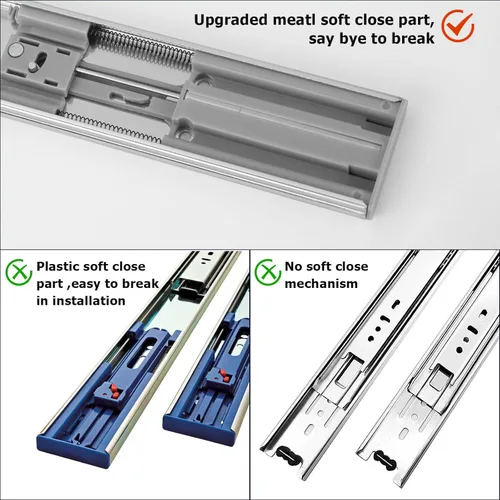 Upgraded meatl soft close part, say bye to break

Plastic soft close part ,easy to break in installation

No soft close mechanism