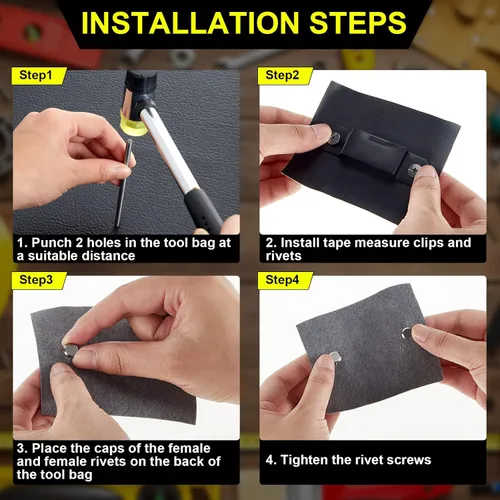 INSTALLATION STEPS

Step1

1. Punch 2 holes in the tool bag at a suitable distance

Step2

2. Install tape measure clips and rivets

Step3

3. Place the caps of the female and female rivets on the back of the tool bag

Step4

4. Tighten the rivet screws