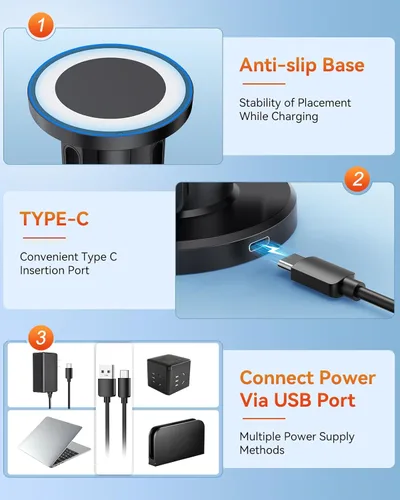 1

Anti-slip Base

Stability of Placement While Charging

2

TYPE-C

Convenient Type C Insertion Port

3

Connect Power Via USB Port

Multiple Power Supply Methods