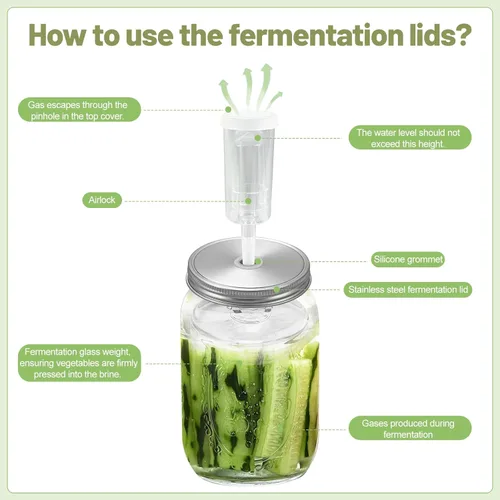 How to use the fermentation lids?

Gas escapes through the pinhole in the top cover.

The water level should not exceed this height.

Airlock

Silicone grommet

Stainless steel fermentation lid

Fermentation glass weight, ensuring vegetables are firmly pressed into the brine.

Gases produced during fermentation