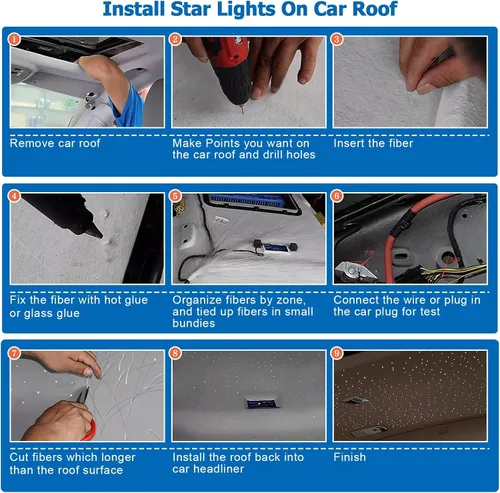 Install Star Lights On Car Roof

1
Remove car roof

2
Make Points you want on the car roof and drill holes

3
Insert the fiber

4
Fix the fiber with hot glue or glass glue

5
Organize fibers by zone, and tied up fibers in small bundies

6
Connect the wire or plug in the car plug for test

7
Cut fibers which longer than the roof surface

8
Install the roof back into car headliner

9
Finish