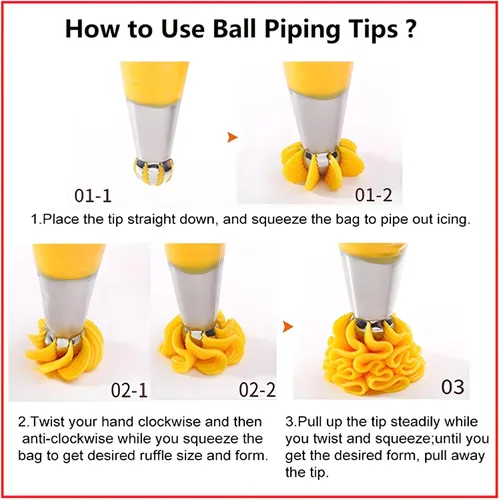 How to Use Ball Piping Tips ?

01-1

01-2

1.Place the tip straight down, and squeeze the bag to pipe out icing.

02-1

02-2

03

2.Twist your hand clockwise and then anti-clockwise while you squeeze the bag to get desired ruffle size and form.

3.Pull up the tip steadily while you twist and squeeze;until you get the desired form, pull away the tip.