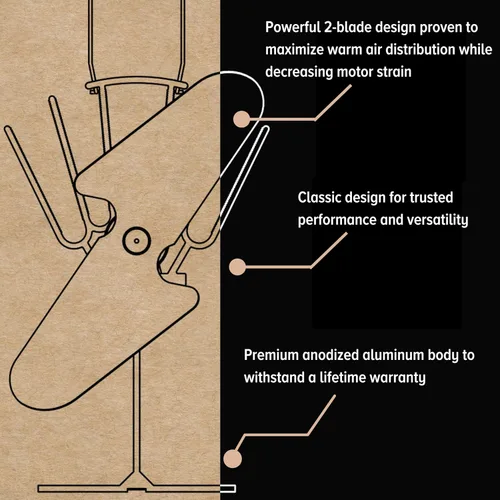 Powerful 2-blade design proven to maximize warm air distribution while decreasing motor strain

Classic design for trusted performance and versatility

Premium anodized aluminum body to withstand a lifetime warranty