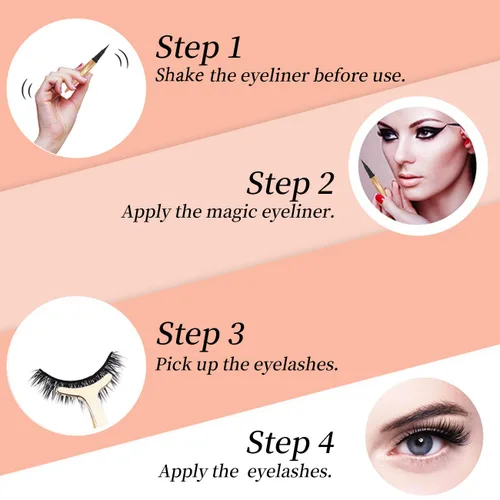 Step 1
Shake the eyeliner before use.

Step 2
Apply the magic eyeliner.

Step 3
Pick up the eyelashes.

Step 4
Apply the eyelashes.