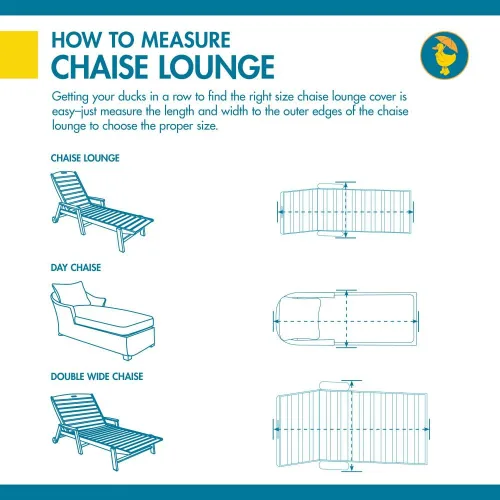 HOW TO MEASURE
CHAISE LOUNGE

Getting your ducks in a row to find the right size chaise lounge cover is easy–just measure the length and width to the outer edges of the chaise lounge to choose the proper size.

CHAISE LOUNGE

DAY CHAISE

DOUBLE WIDE CHAISE