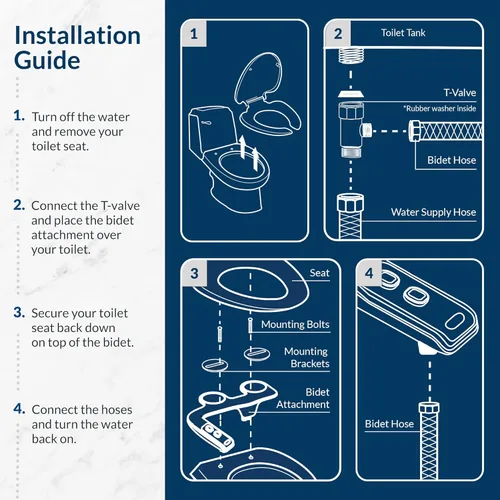 Installation Guide

1. Turn off the water and remove your toilet seat.

2. Connect the T-valve and place the bidet attachment over your toilet.

3. Secure your toilet seat back down on top of the bidet.

4. Connect the hoses and turn the water back on.

1

2

Toilet Tank

T-Valve

*Rubber washer inside

Bidet Hose

Water Supply Hose

3

Seat

Mounting Bolts

Mounting Brackets

Bidet Attachment

4

Bidet Hose