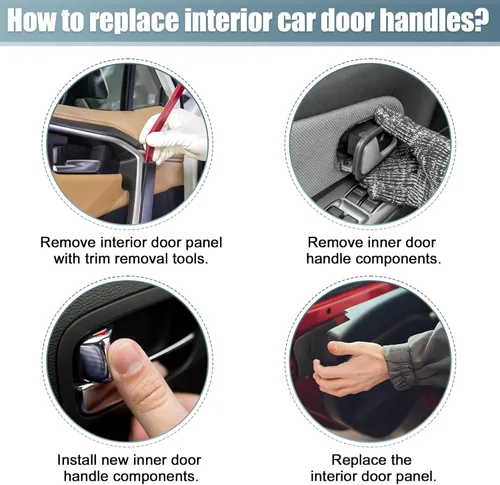 How to replace interior car door handles?

Remove interior door panel with trim removal tools.

Remove inner door handle components.

Install new inner door handle components.

Replace the interior door panel.