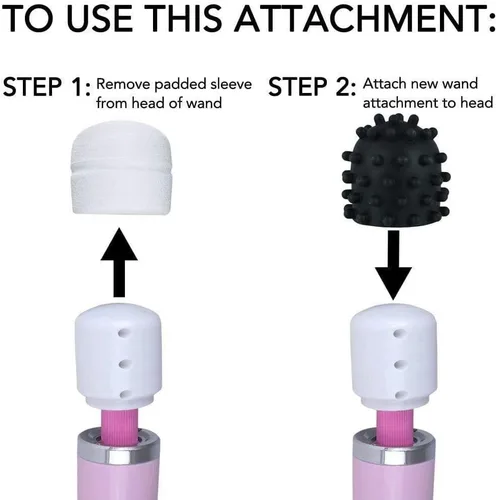 TO USE THIS ATTACHMENT:

STEP 1: Remove padded sleeve from head of wand

STEP 2: Attach new wand attachment to head