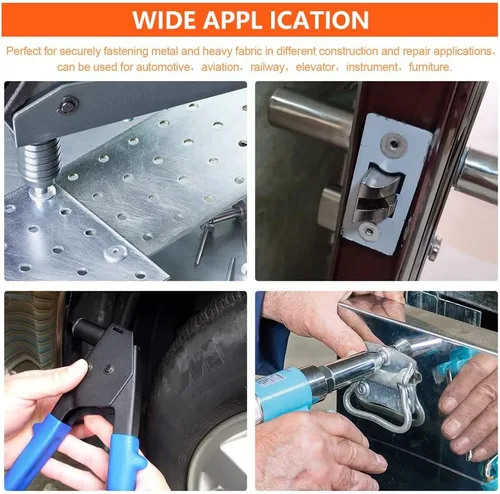 WIDE APPL ICATION

Perfect for securely fastening metal and heavy fabric in different construction and repair applications, can be used for automotive, aviation, railway, elevator, instrument, furniture.