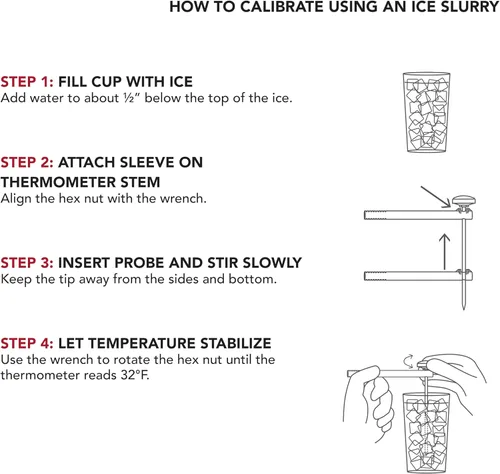 HOW TO CALIBRATE USING AN ICE SLURRY

STEP 1: FILL CUP WITH ICE
Add water to about ½" below the top of the ice.

STEP 2: ATTACH SLEEVE ON THERMOMETER STEM
Align the hex nut with the wrench.

STEP 3: INSERT PROBE AND STIR SLOWLY
Keep the tip away from the sides and bottom.

STEP 4: LET TEMPERATURE STABILIZE
Use the wrench to rotate the hex nut until the thermometer reads 32°F.