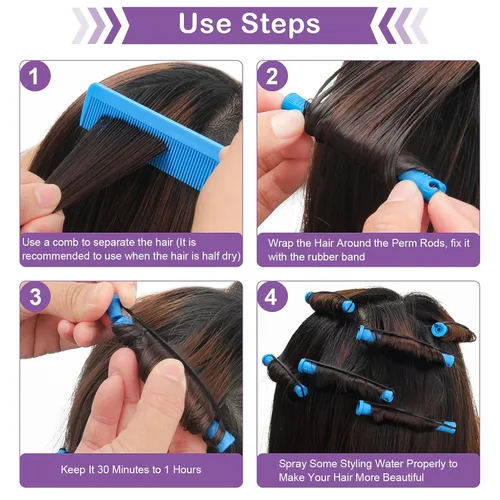 Use Steps

1

Use a comb to separate the hair (It is recommended to use when the hair is half dry)

2

Wrap the Hair Around the Perm Rods, fix it with the rubber band

3

Keep It 30 Minutes to 1 Hours

4

Spray Some Styling Water Properly to Make Your Hair More Beautiful