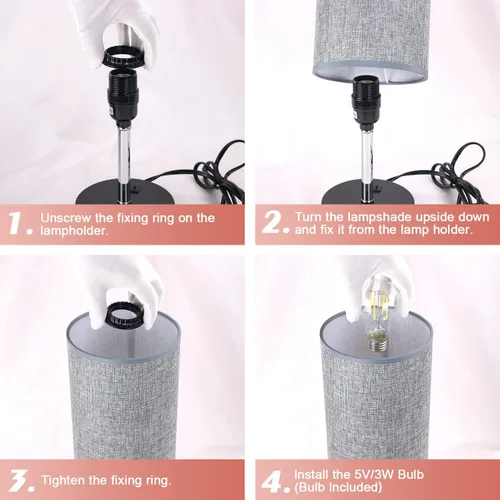 1. Unscrew the fixing ring on the lampholder.

2. Turn the lampshade upside down and fix it from the lamp holder.

3. Tighten the fixing ring.

4. Install the 5V/3W Bulb (Bulb Included)