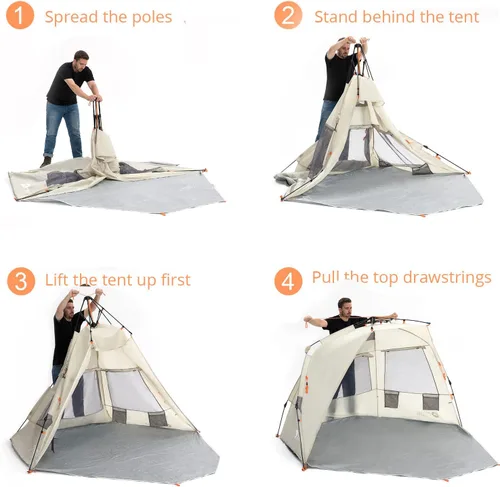 1 Spread the poles

2 Stand behind the tent

3 Lift the tent up first

4 Pull the top drawstrings