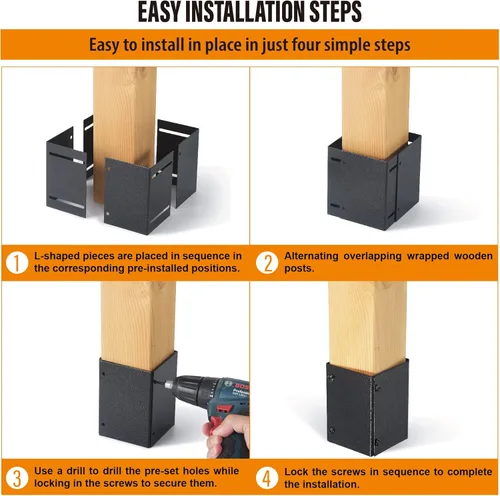 EASY INSTALLATION STEPS

Easy to install in place in just four simple steps

1 L-shaped pieces are placed in sequence in the corresponding pre-installed positions.

2 Alternating overlapping wrapped wooden posts.

BOSCH Professional

3 Use a drill to drill the pre-set holes while locking in the screws to secure them.

4 Lock the screws in sequence to complete the installation.