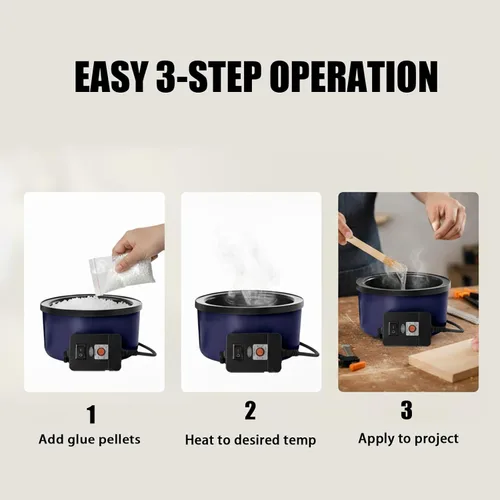 EASY 3-STEP OPERATION

1
Add glue pellets

2
Heat to desired temp

3
Apply to project