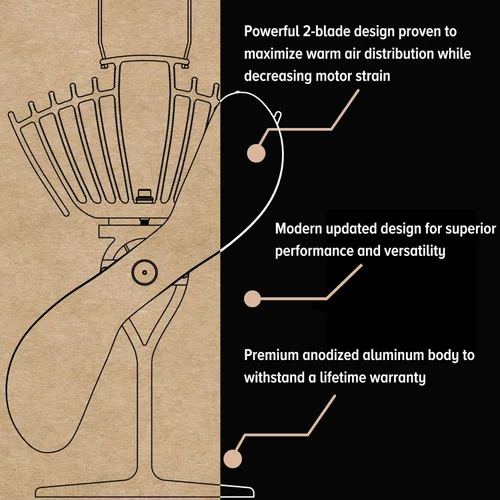 Powerful 2-blade design proven to maximize warm air distribution while decreasing motor strain

Modern updated design for superior performance and versatility

Premium anodized aluminum body to withstand a lifetime warranty