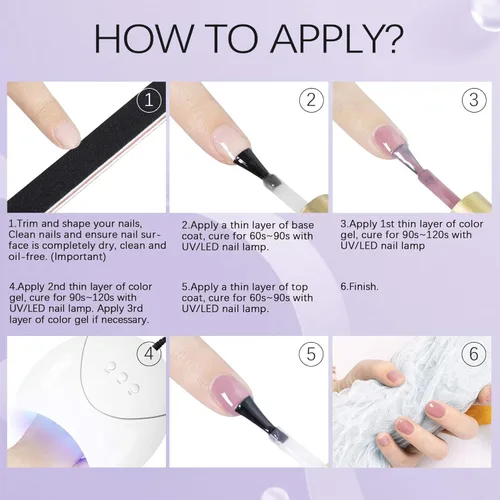 HOW TO APPLY?

①

②

③

1.Trim and shape your nails, Clean nails and ensure nail surface is completely dry, clean and oil-free. (Important)

2.Apply a thin layer of base coat, cure for 60s~90s with UV/LED nail lamp.

3.Apply 1st thin layer of color gel, cure for 90s~120s with UV/LED nail lamp

4.Apply 2nd thin layer of color gel, cure for 90s~120s with UV/LED nail lamp. Apply 3rd layer of color gel if necessary.

5.Apply a thin layer of top coat, cure for 60s~90s with UV/LED nail lamp.

6.Finish.

④

⑤

⑥