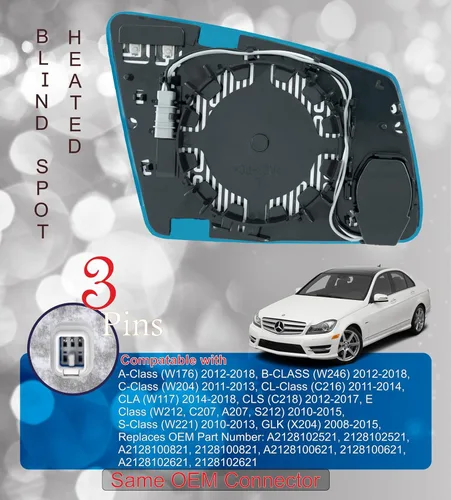 BLIND SPOT

HEATED

3 Pins

Compatable with

A-Class (W176) 2012-2018, B-CLASS (W246) 2012-2018, C-Class (W204) 2011-2013, CL-Class (C216) 2011-2014, CLA (W117) 2014-2018, CLS (C218) 2012-2017, E Class (W212, C207, A207, S212) 2010-2015, S-Class (W221) 2010-2013, GLK (X204) 2008-2015, Replaces OEM Part Number: A2128102521, 2128102521, A2128100821, 2128100821, A2128100621, 2128100621, A2128102621, 2128102621

Same OEM Connector