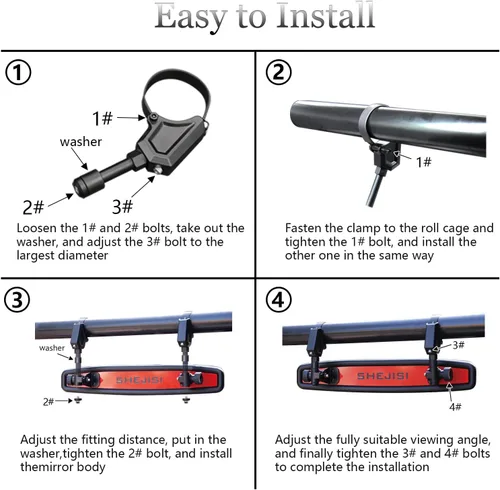 Easy to Install

①

1#

washer

2#

3#

Loosen the 1# and 2# bolts, take out the washer, and adjust the 3# bolt to the largest diameter

②

1#

Fasten the clamp to the roll cage and tighten the 1# bolt, and install the other one in the same way

③

washer

SHEJISI

2#

Adjust the fitting distance, put in the washer,tighten the 2# bolt, and install themirror body

④

3#

SHEJISI

4#

Adjust the fully suitable viewing angle, and finally tighten the 3# and 4# bolts to complete the installation