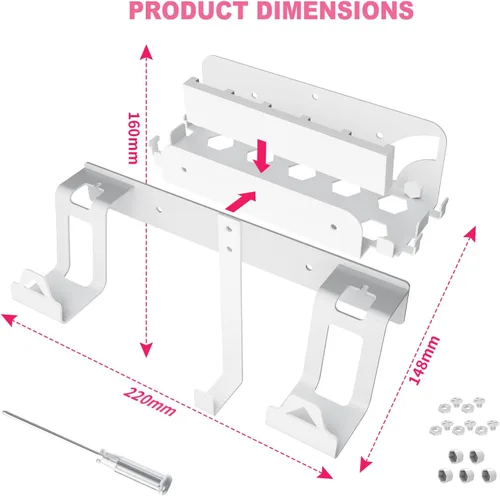 PRODUCT DIMENSIONS

160mm

220mm

148mm