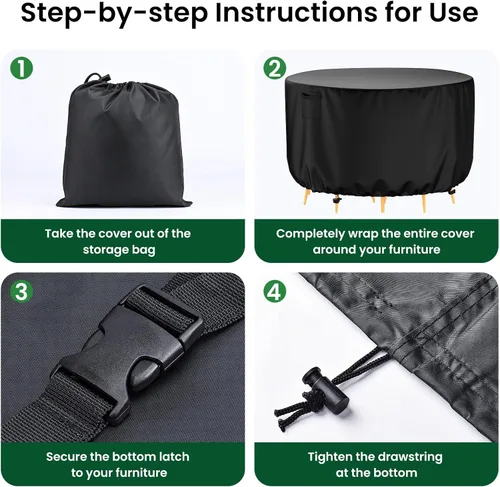 Step-by-step Instructions for Use

1

Take the cover out of the storage bag

2

Completely wrap the entire cover around your furniture

3

Secure the bottom latch to your furniture

4

Tighten the drawstring at the bottom