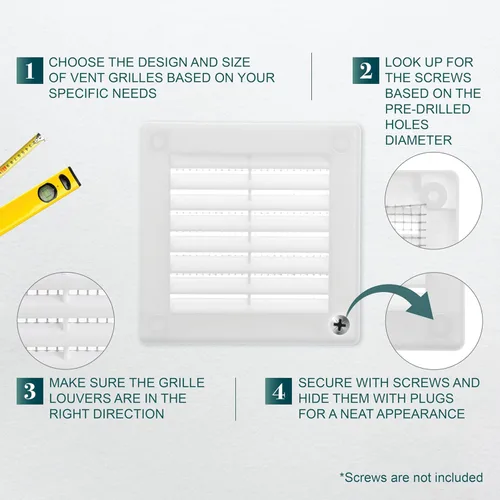 1 CHOOSE THE DESIGN AND SIZE OF VENT GRILLES BASED ON YOUR SPECIFIC NEEDS

2 LOOK UP FOR THE SCREWS BASED ON THE PRE-DRILLED HOLES DIAMETER

3 MAKE SURE THE GRILLE LOUVERS ARE IN THE RIGHT DIRECTION

4 SECURE WITH SCREWS AND HIDE THEM WITH PLUGS FOR A NEAT APPEARANCE

*Screws are not included