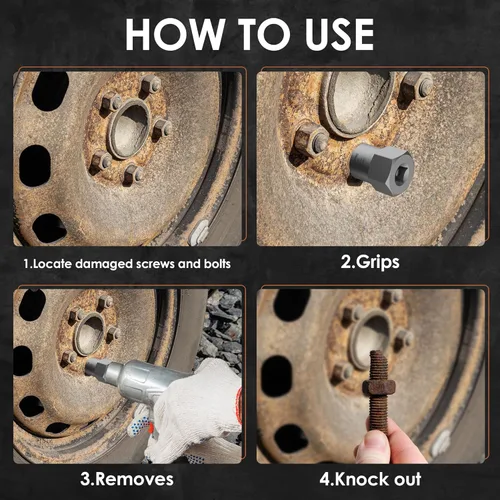 HOW TO USE

1.Locate damaged screws and bolts

2.Grips

3.Removes

4.Knock out