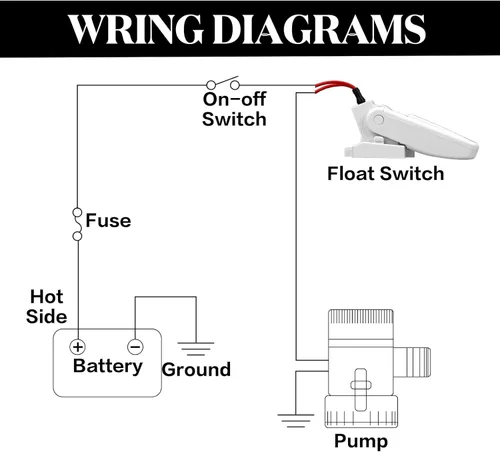 WRING DIAGRAMS

On-off Switch

Float Switch

Fuse

Hot Side

+

−

Battery

Ground

Pump