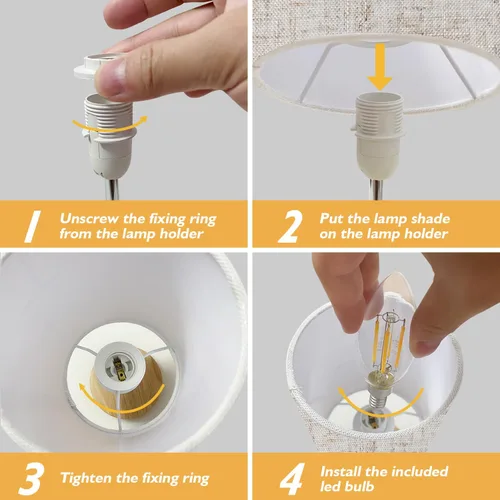 1 Unscrew the fixing ring from the lamp holder

2 Put the lamp shade on the lamp holder

3 Tighten the fixing ring

4 Install the included led bulb