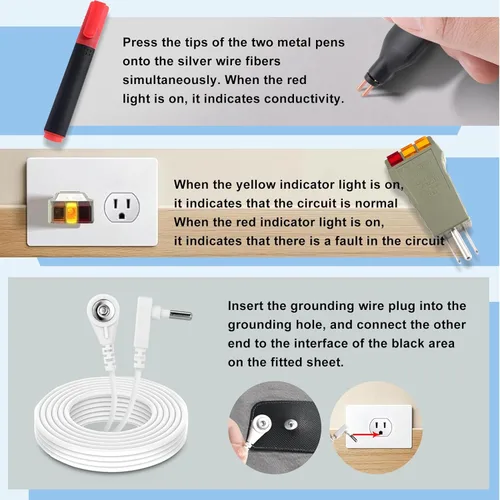 Press the tips of the two metal pens onto the silver wire fibers simultaneously. When the red light is on, it indicates conductivity.

When the yellow indicator light is on, it indicates that the circuit is normal
When the red indicator light is on, it indicates that there is a fault in the circuit

Insert the grounding wire plug into the grounding hole, and connect the other end to the interface of the black area on the fitted sheet.