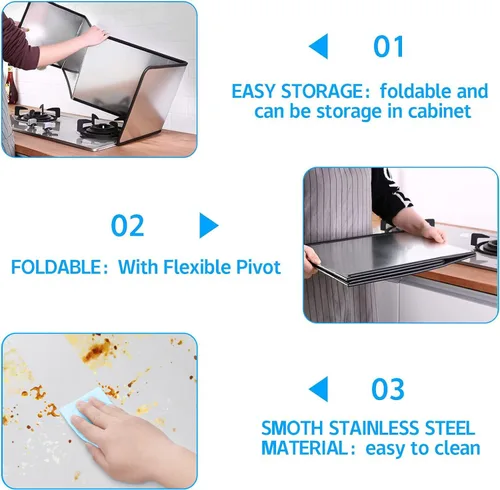 01

EASY STORAGE: foldable and can be storage in cabinet

02

FOLDABLE: With Flexible Pivot

03

SMOTH STAINLESS STEEL MATERIAL: easy to clean