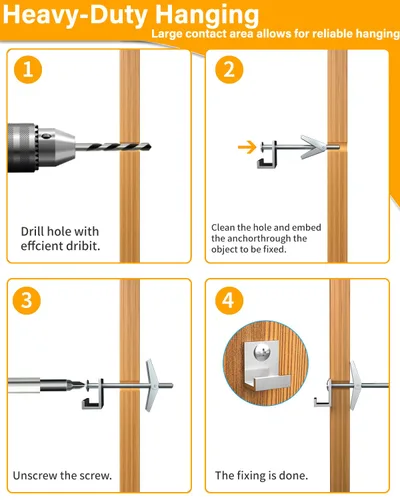 Heavy-Duty Hanging
Large contact area allows for reliable hanging

1
Drill hole with effcient dribit.

2
Clean the hole and embed the anchorthrough the object to be fixed.

3
Unscrew the screw.

4
The fixing is done.