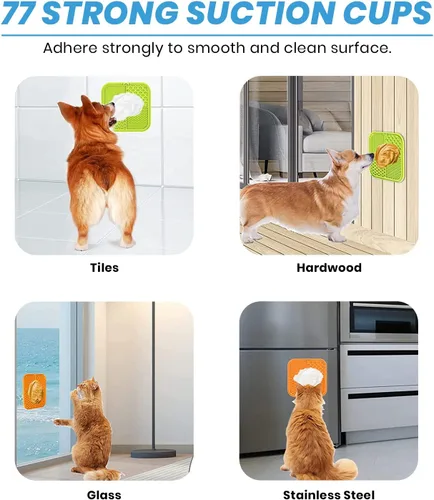 77 STRONG SUCTION CUPS

Adhere strongly to smooth and clean surface.

Tiles

Hardwood

Glass

Stainless Steel