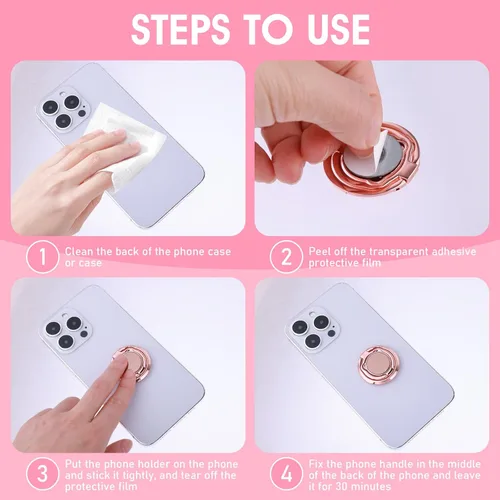 STEPS TO USE

1 Clean the back of the phone case or case

2 Peel off the transparent adhesive protective film

3 Put the phone holder on the phone and stick it tightly, and tear off the protective film

4 Fix the phone handle in the middle of the back of the phone and leave it for 30 minutes