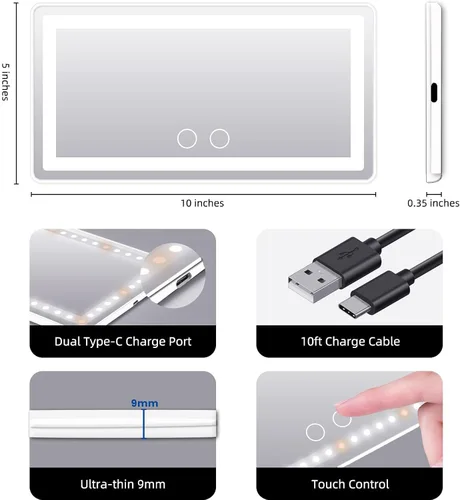 5 inches

10 inches

0.35 inches

Dual Type-C Charge Port

10ft Charge Cable

9mm

Ultra-thin 9mm

Touch Control