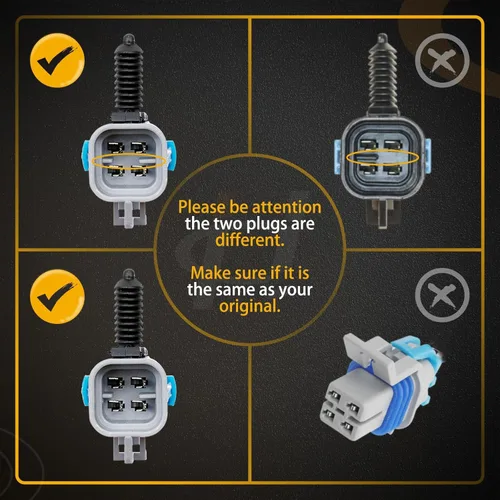 Please be attention the two plugs are different.

Make sure if it is the same as your original.