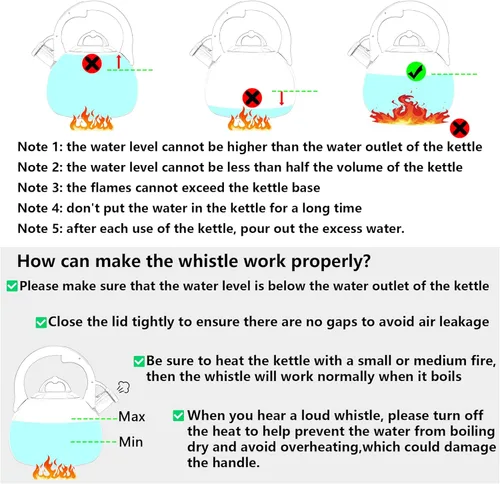 Note 1: the water level cannot be higher than the water outlet of the kettle
Note 2: the water level cannot be less than half the volume of the kettle
Note 3: the flames cannot exceed the kettle base
Note 4: don't put the water in the kettle for a long time
Note 5: after each use of the kettle, pour out the excess water.

How can make the whistle work properly?

Please make sure that the water level is below the water outlet of the kettle

Close the lid tightly to ensure there are no gaps to avoid air leakage

Be sure to heat the kettle with a small or medium fire, then the whistle will work normally when it boils

Max

Min

When you hear a loud whistle, please turn off the heat to help prevent the water from boiling dry and avoid overheating,which could damage the handle.